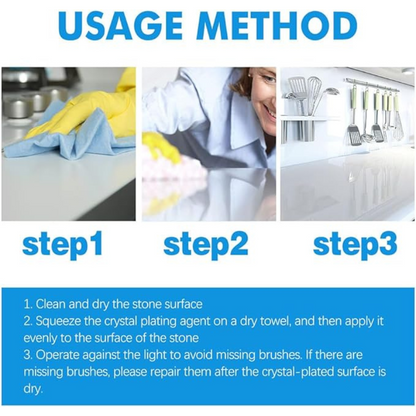 USAGE METHOD

step1

step2

step3

1. Clean and dry the stone surface
2. Squeeze the crystal plating agent on a dry towel, and then apply it evenly to the surface of the stone
3. Operate against the light to avoid missing brushes. If there are missing brushes, please repair them after the crystal-plated surface is dry.