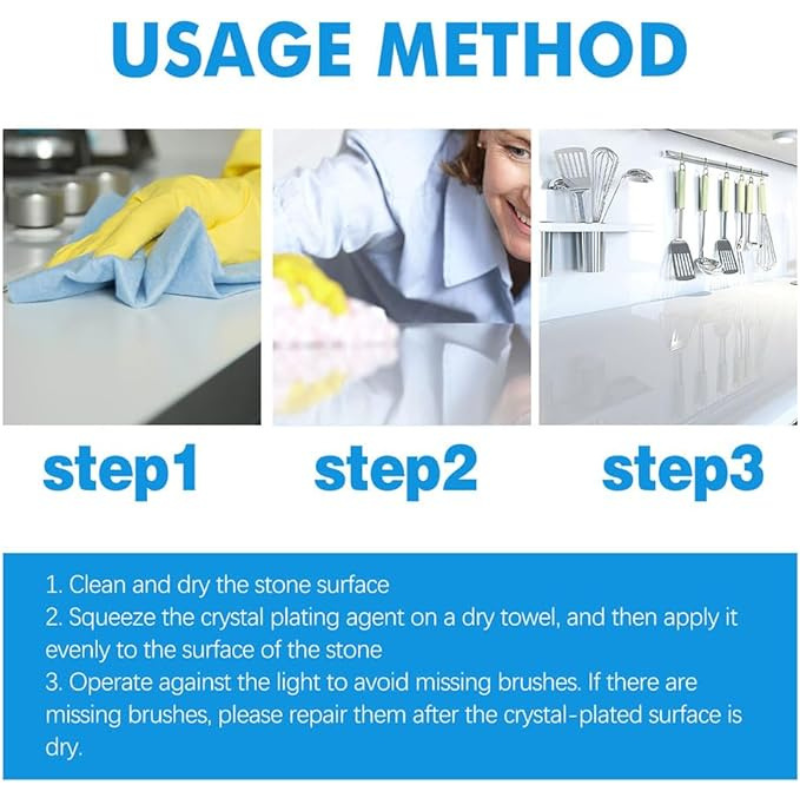 USAGE METHOD

step1

step2

step3

1. Clean and dry the stone surface
2. Squeeze the crystal plating agent on a dry towel, and then apply it evenly to the surface of the stone
3. Operate against the light to avoid missing brushes. If there are missing brushes, please repair them after the crystal-plated surface is dry.